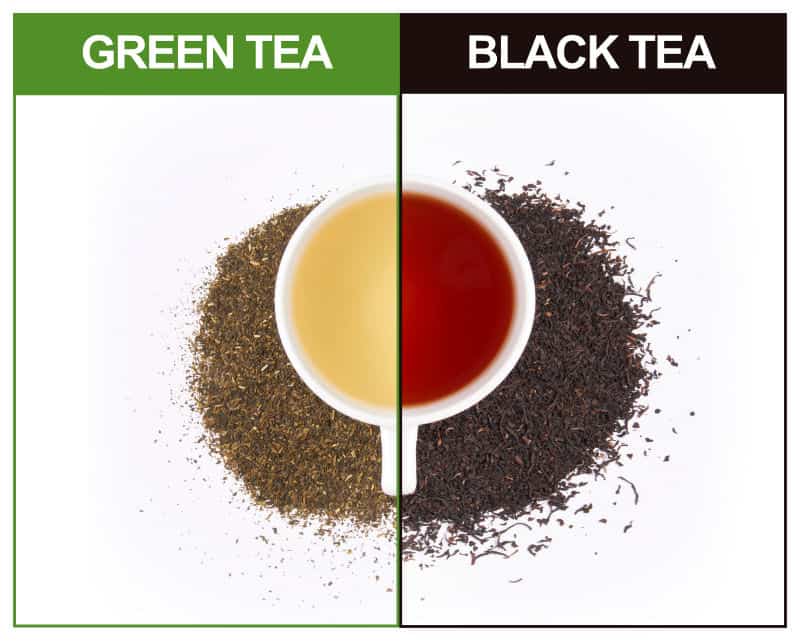 GREEN TEA

BLACK TEA